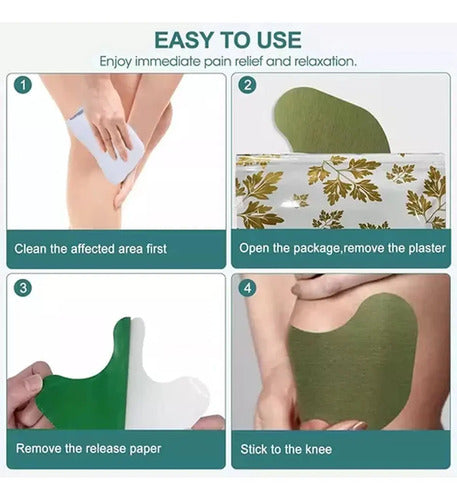 EASY TO USE
Enjoy immediate pain relief and relaxation.

1
Clean the affected area first

2
Open the package,remove the plaster

3
Remove the release paper

4
Stick to the knee