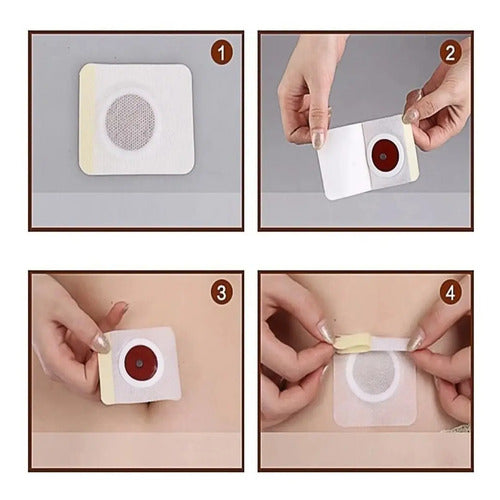 1

2

3

4